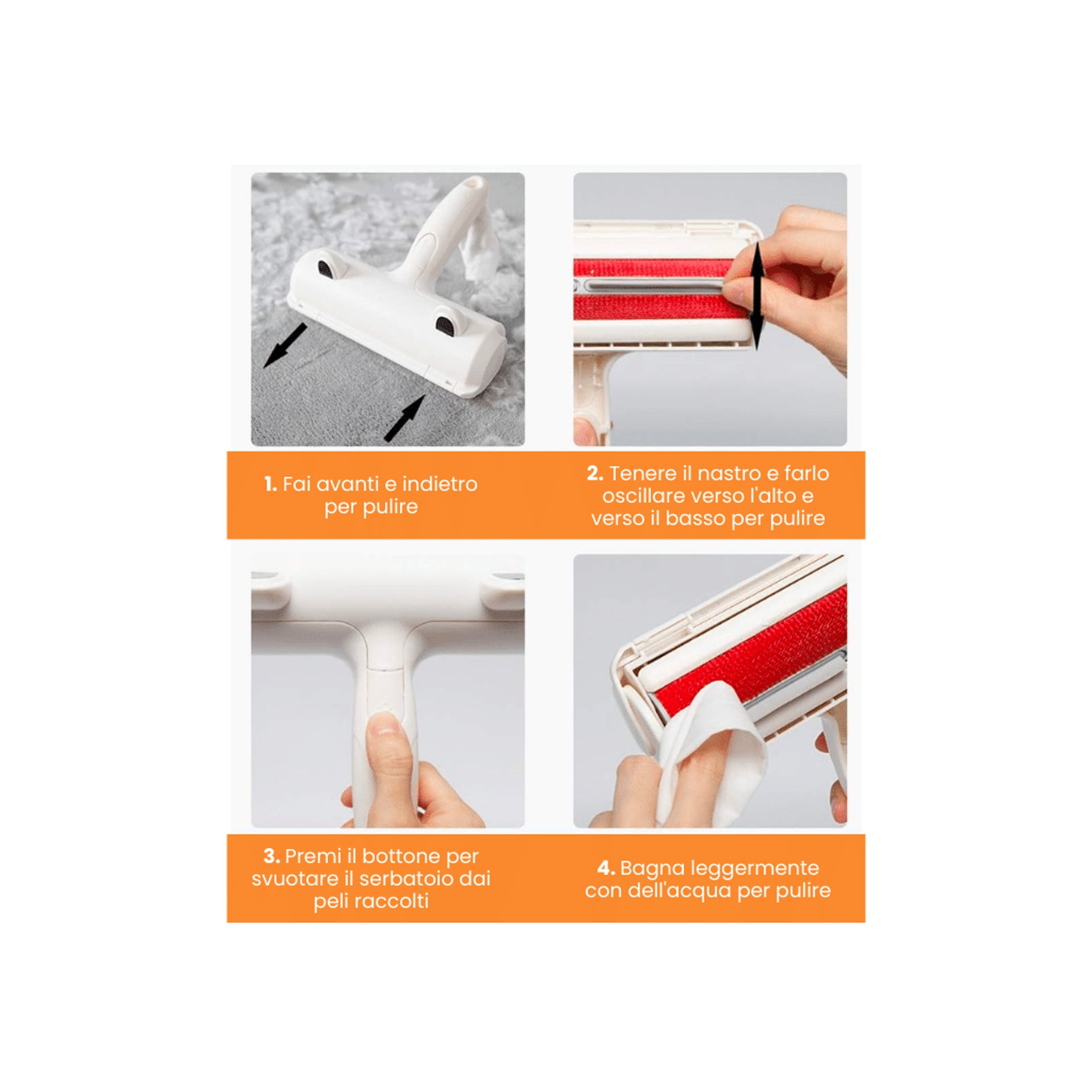 1. Fai avanti e indietro per pulire

2. Tenere il nastro e farlo oscillare verso l'alto e verso il basso per pulire

3. Premi il bottone per svuotare il serbatoio dai peli raccolti

4. Bagna leggermente con dell'acqua per pulire